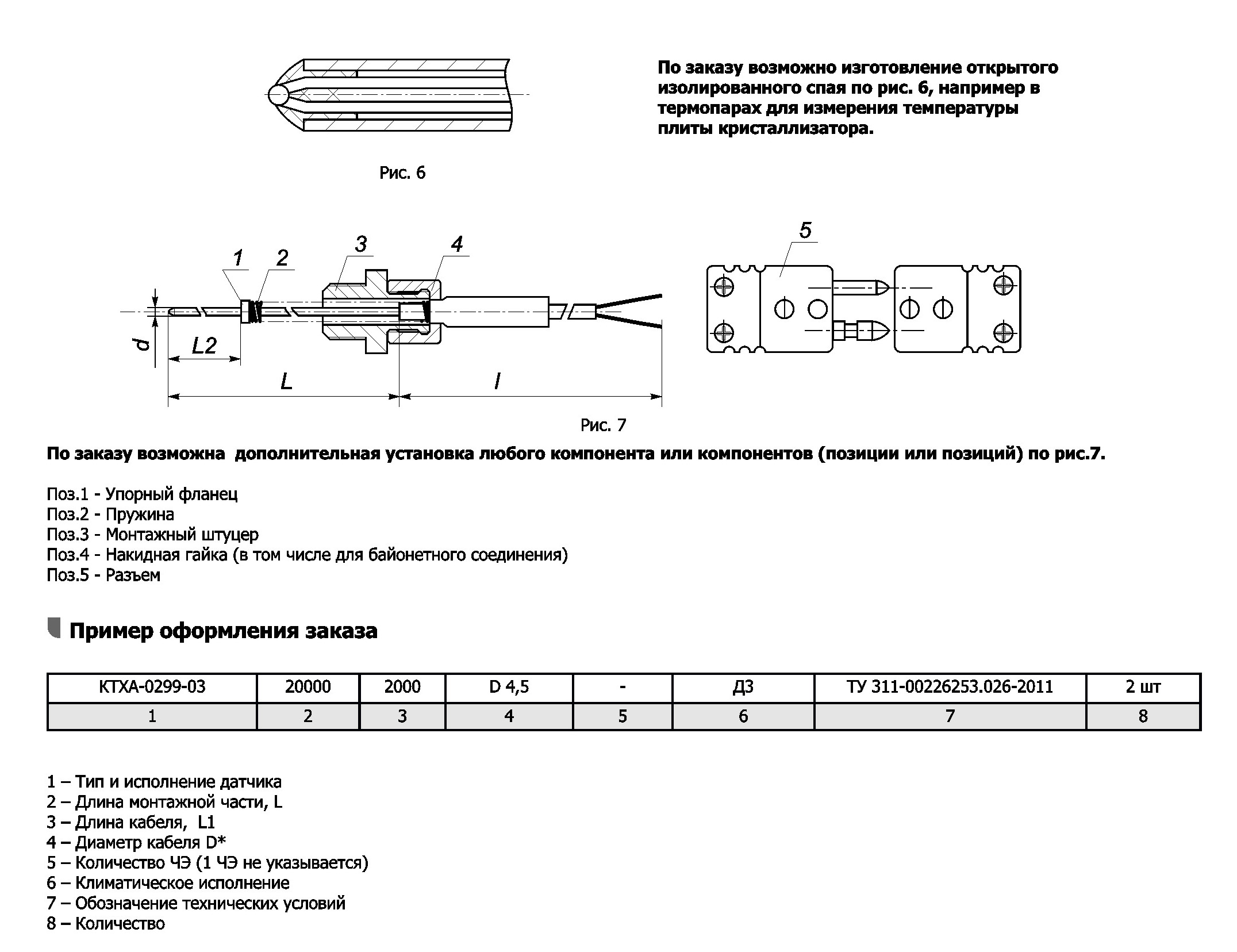 По заказу возможно изготовление открытого изолированного спая по рис. 6, например в термопарах для измерения температуры плиты кристаллизатора.

Рис. 6

1
2
3
4
5
d
L2
L
l

Рис. 7

По заказу возможна дополнительная установка любого компонента или компонентов (позиции или позиций) по рис.7.

Поз.1 - Упорный фланец
Поз.2 - Пружина
Поз.3 - Монтажный штуцер
Поз.4 - Накидная гайка (в том числе для байонетного соединения)
Поз.5 - Разъем

Пример оформления заказа

| КТХА-0299-03 | 20000 | 2000 | D 4,5 | - | Д3 | ТУ 311-00226253.026-2011 | 2 шт |
|---|---|---|---|---|---|---|---|
| 1 | 2 | 3 | 4 | 5 | 6 | 7 | 8 |

1 – Тип и исполнение датчика
2 – Длина монтажной части, L
3 – Длина кабеля, L1
4 – Диаметр кабеля D*
5 – Количество ЧЭ (1 ЧЭ не указывается)
6 – Климатическое исполнение
7 – Обозначение технических условий
8 – Количество